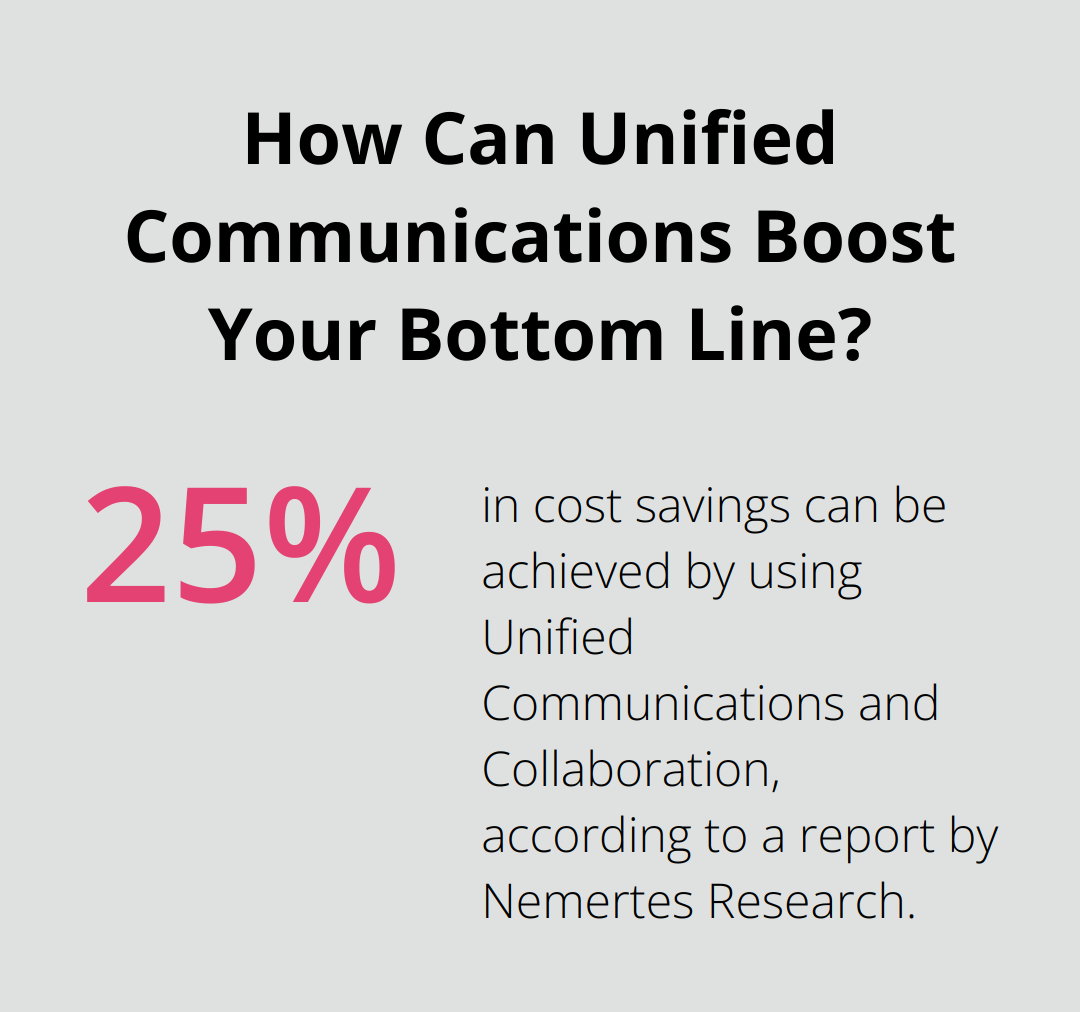 How Can Unified Communications Boost Your Bottom Line?

25%

in cost savings can be achieved by using Unified Communications and Collaboration, according to a report by Nemertes Research.