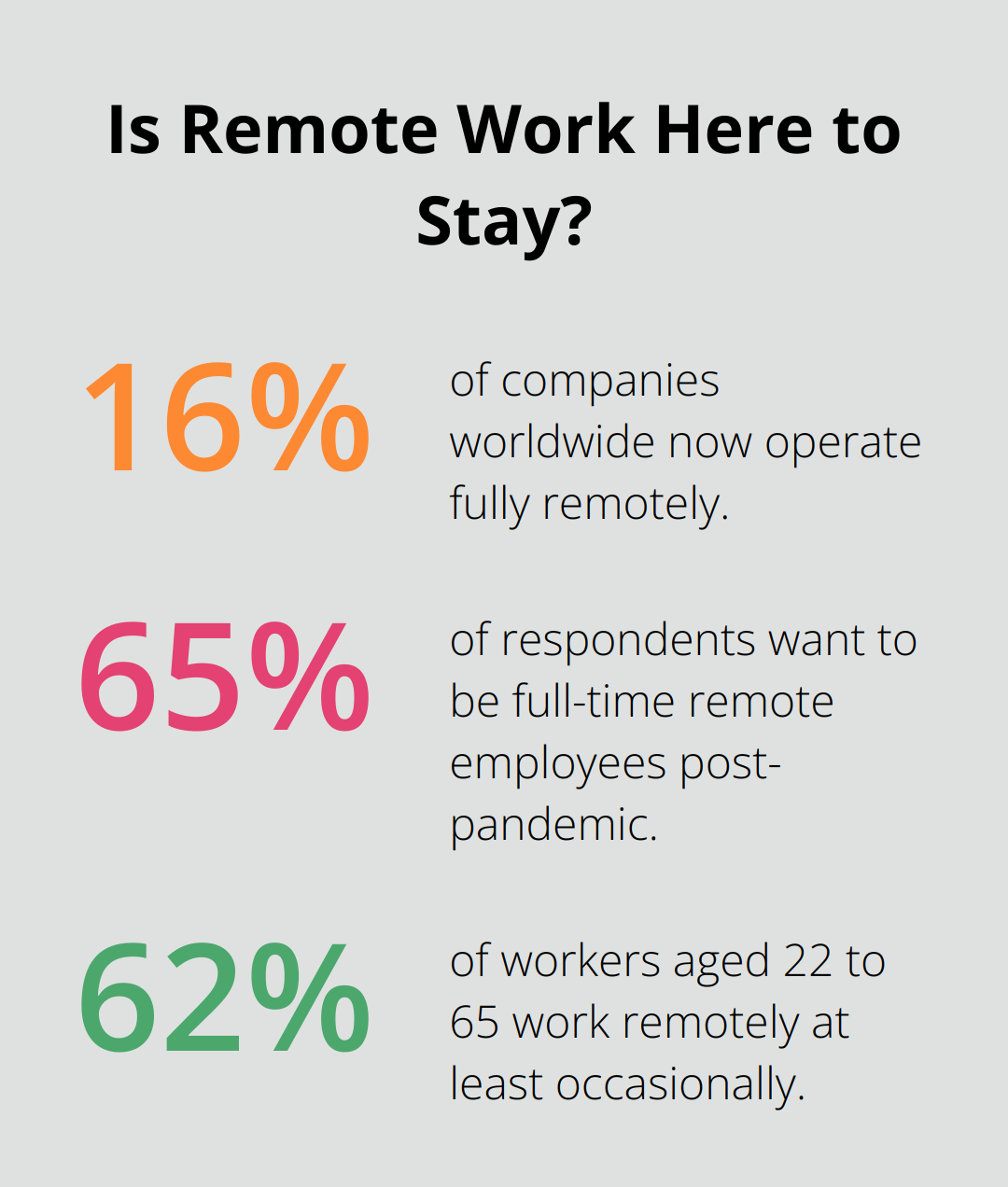 Is Remote Work Here to Stay?

16%

of companies worldwide now operate fully remotely.

65%

of respondents want to be full-time remote employees post-pandemic.

62%

of workers aged 22 to 65 work remotely at least occasionally.