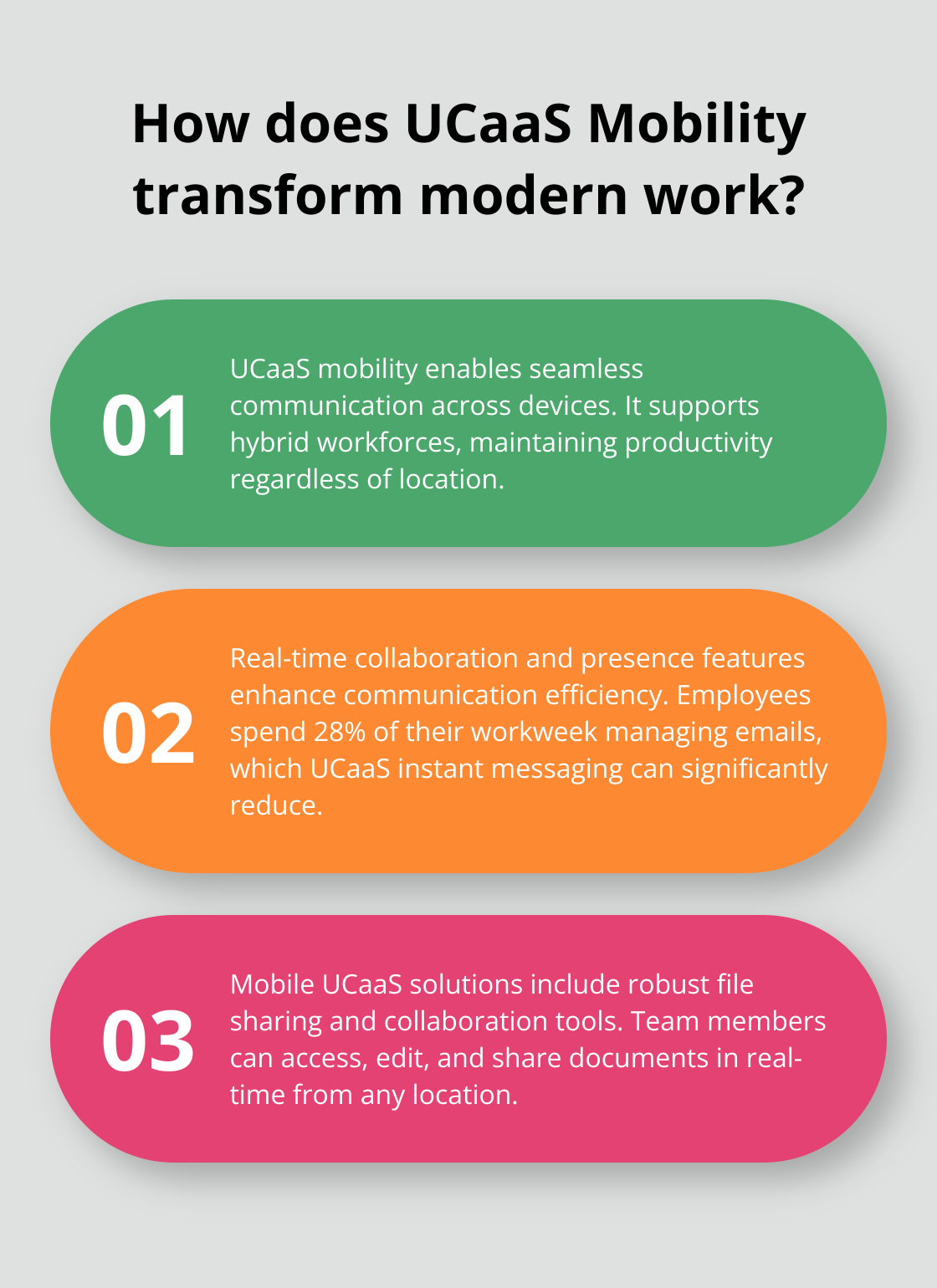 How does UCaaS Mobility transform modern work?

01

UCaaS mobility enables seamless communication across devices. It supports hybrid workforces, maintaining productivity regardless of location.

02

Real-time collaboration and presence features enhance communication efficiency. Employees spend 28% of their workweek managing emails, which UCaaS instant messaging can significantly reduce.

03

Mobile UCaaS solutions include robust file sharing and collaboration tools. Team members can access, edit, and share documents in real-time from any location.