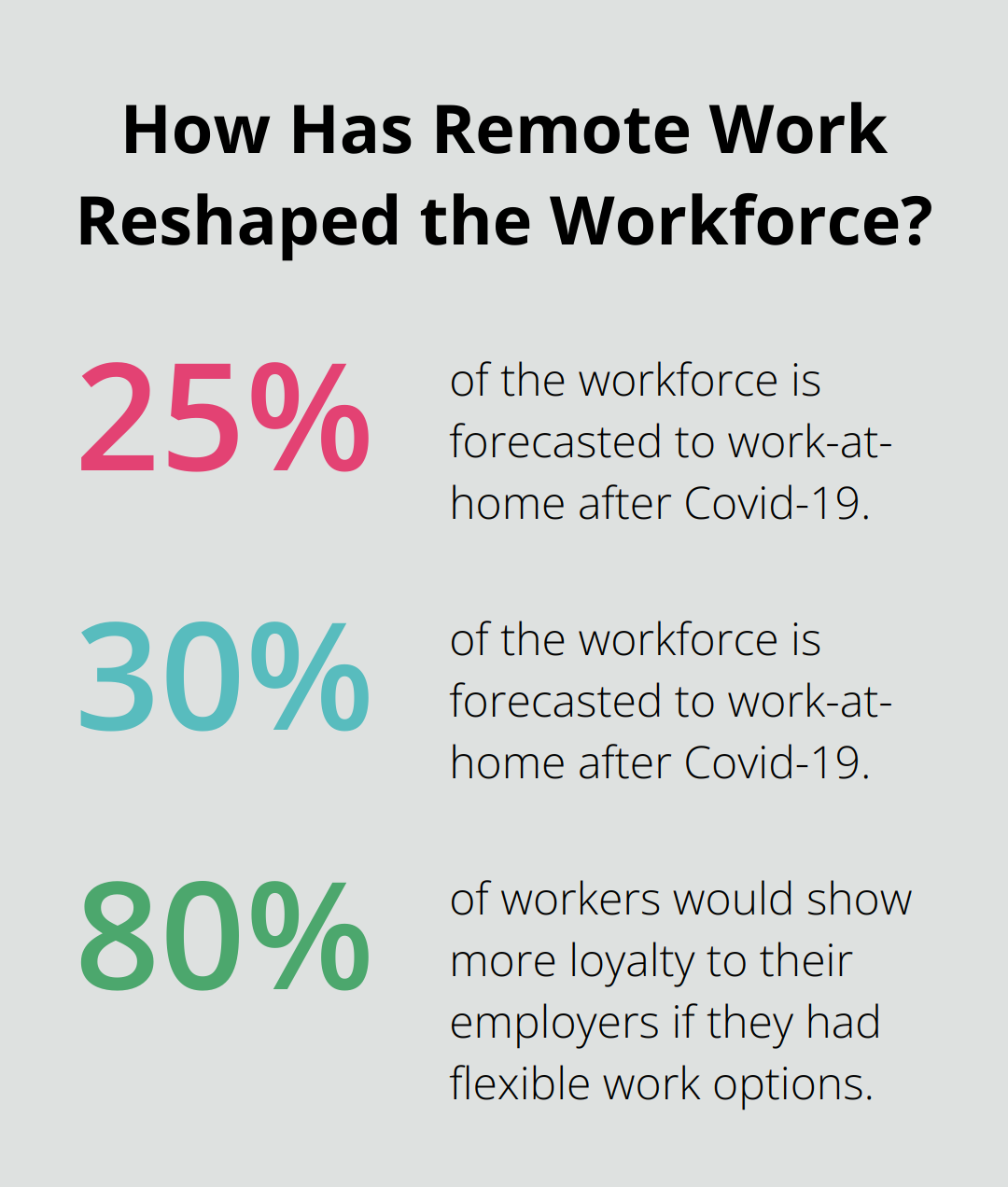 How Has Remote Work Reshaped the Workforce?

25%

of the workforce is forecasted to work-at-home after Covid-19.

30%

of the workforce is forecasted to work-at-home after Covid-19.

80%

of workers would show more loyalty to their employers if they had flexible work options.