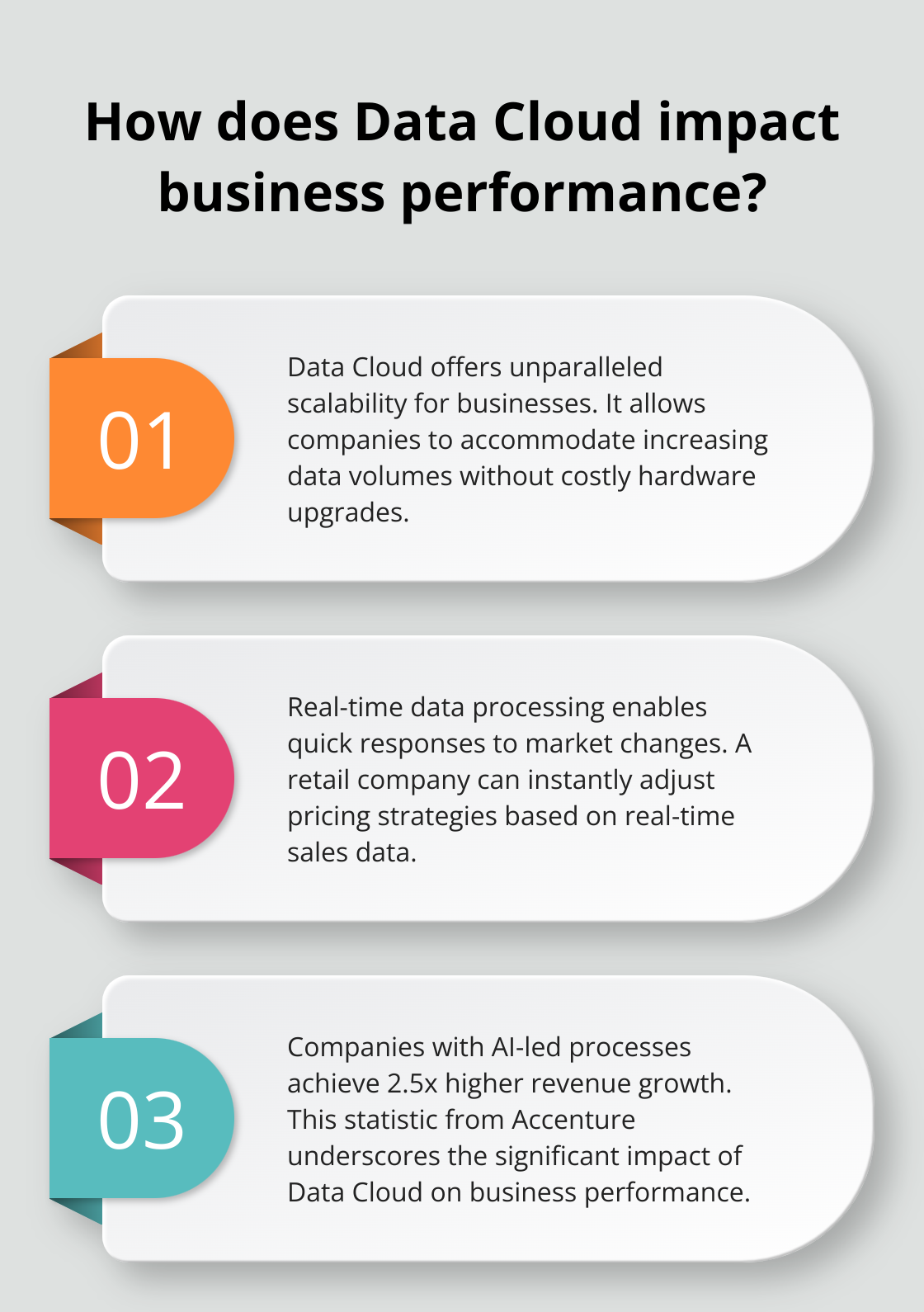 How does Data Cloud impact business performance?

01

Data Cloud offers unparalleled scalability for businesses. It allows companies to accommodate increasing data volumes without costly hardware upgrades.

02

Real-time data processing enables quick responses to market changes. A retail company can instantly adjust pricing strategies based on real-time sales data.

03

Companies with AI-led processes achieve 2.5x higher revenue growth. This statistic from Accenture underscores the significant impact of Data Cloud on business performance.