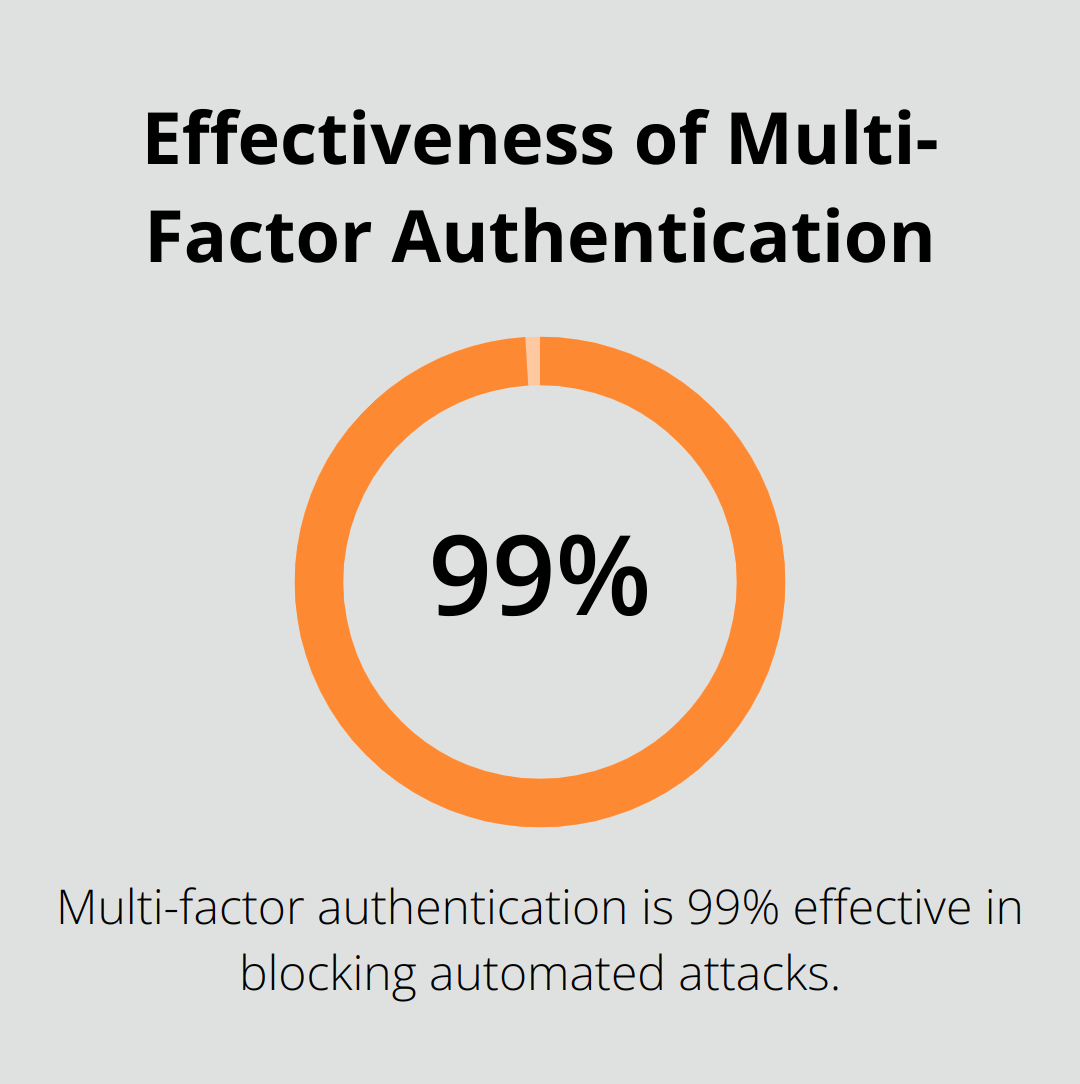 Effectiveness of Multi-Factor Authentication

99%

Multi-factor authentication is 99% effective in blocking automated attacks.