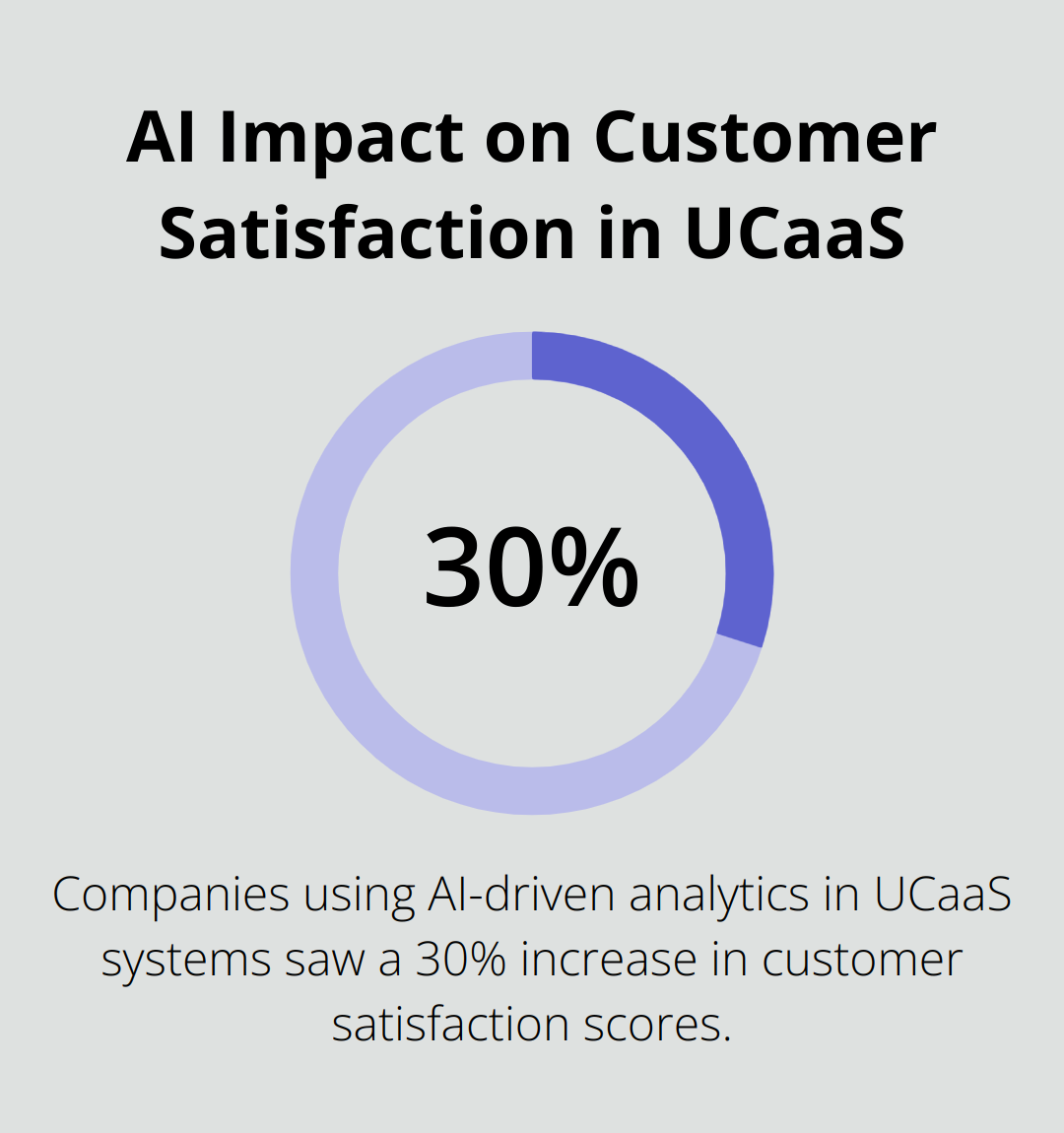 AI Impact on Customer Satisfaction in UCaaS

30%

Companies using AI-driven analytics in UCaaS systems saw a 30% increase in customer satisfaction scores.