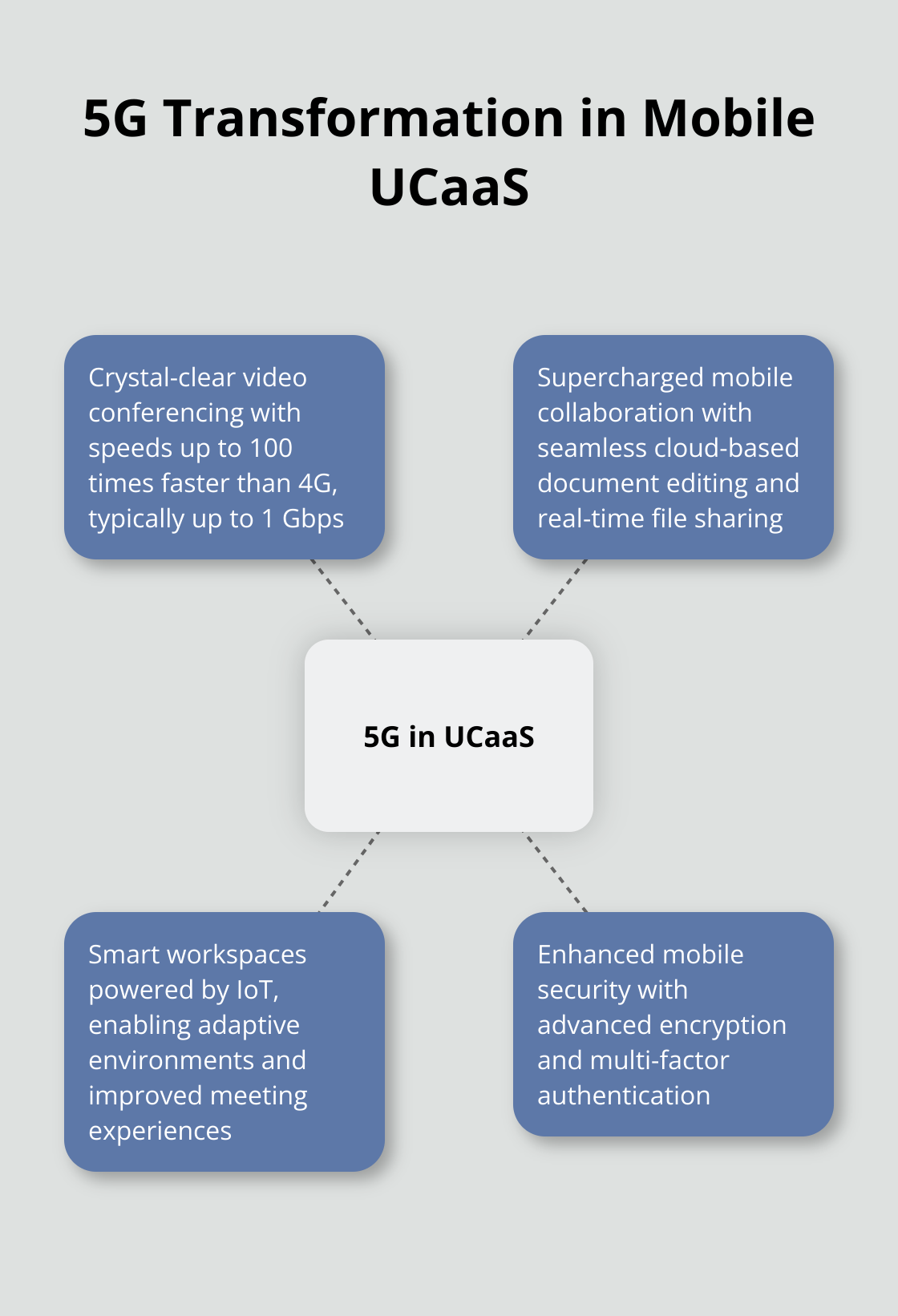 5G Transformation in Mobile UCaaS

Crystal-clear video conferencing with speeds up to 100 times faster than 4G, typically up to 1 Gbps

Supercharged mobile collaboration with seamless cloud-based document editing and real-time file sharing

5G in UCaaS

Smart workspaces powered by IoT, enabling adaptive environments and improved meeting experiences

Enhanced mobile security with advanced encryption and multi-factor authentication