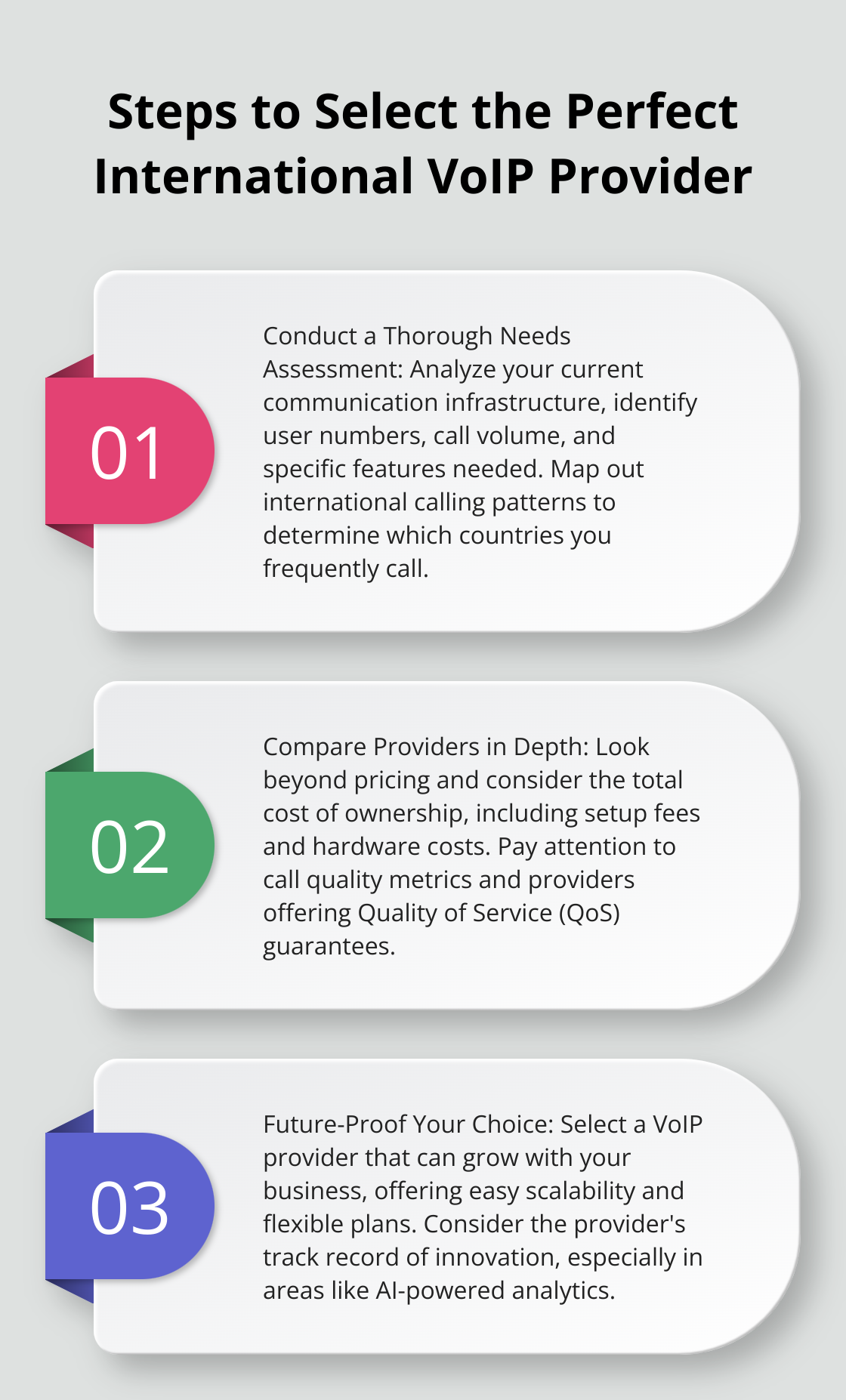 Steps to Select the Perfect International VoIP Provider

01

Conduct a Thorough Needs Assessment: Analyze your current communication infrastructure, identify user numbers, call volume, and specific features needed. Map out international calling patterns to determine which countries you frequently call.

02

Compare Providers in Depth: Look beyond pricing and consider the total cost of ownership, including setup fees and hardware costs. Pay attention to call quality metrics and providers offering Quality of Service (QoS) guarantees.

03

Future-Proof Your Choice: Select a VoIP provider that can grow with your business, offering easy scalability and flexible plans. Consider the provider's track record of innovation, especially in areas like AI-powered analytics.