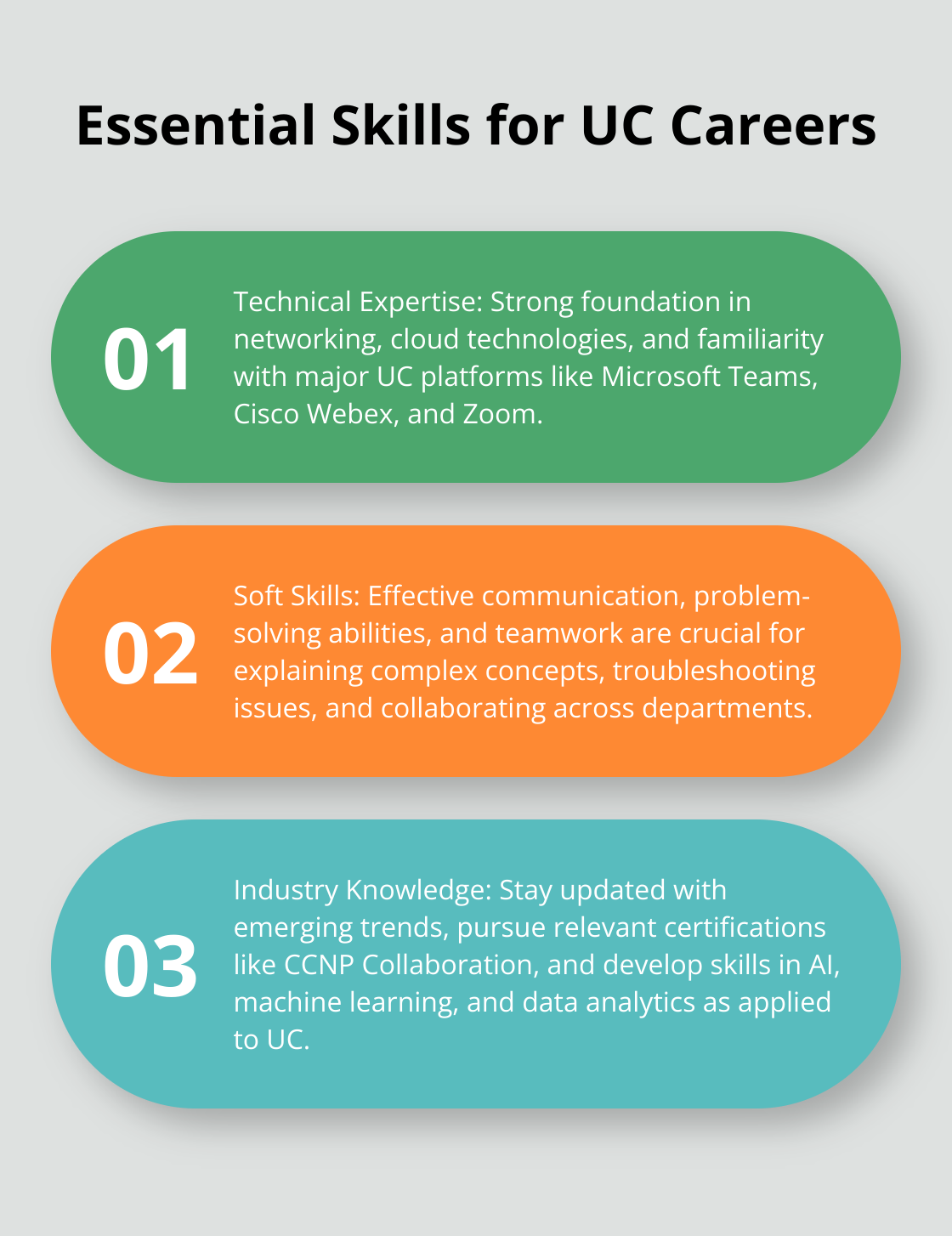 Essential Skills for UC Careers

01

Technical Expertise: Strong foundation in networking, cloud technologies, and familiarity with major UC platforms like Microsoft Teams, Cisco Webex, and Zoom.

02

Soft Skills: Effective communication, problem-solving abilities, and teamwork are crucial for explaining complex concepts, troubleshooting issues, and collaborating across departments.

03

Industry Knowledge: Stay updated with emerging trends, pursue relevant certifications like CCNP Collaboration, and develop skills in AI, machine learning, and data analytics as applied to UC.